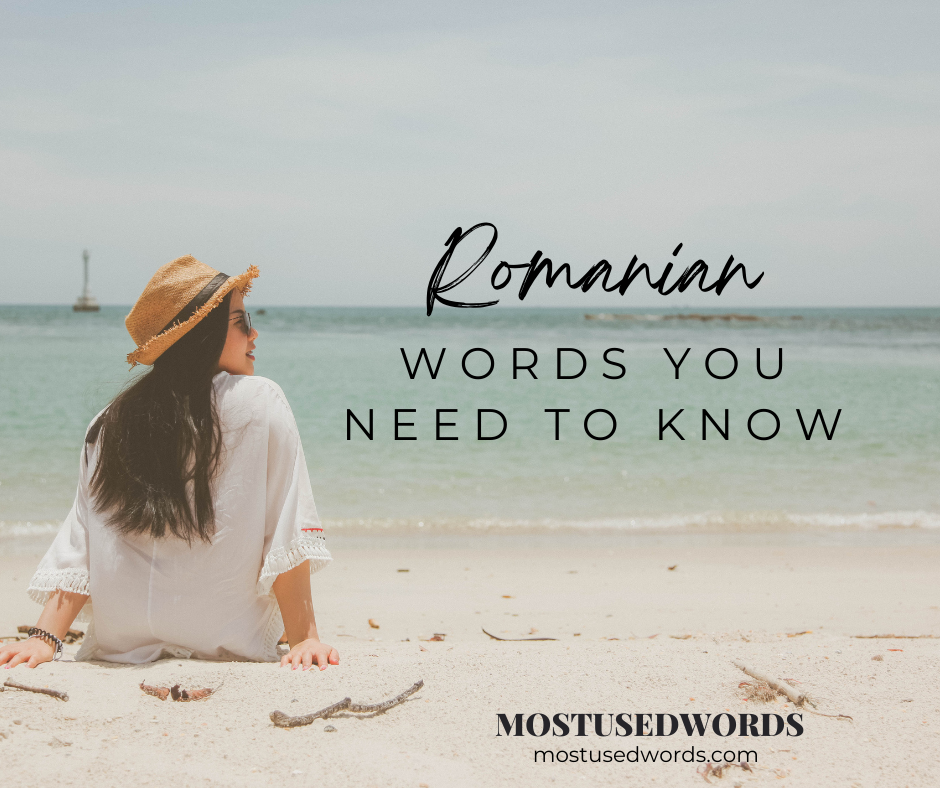 Romanian
WORDS YOU NEED TO KNOW

MOSTUSEDWORDS
mostusedwords.com